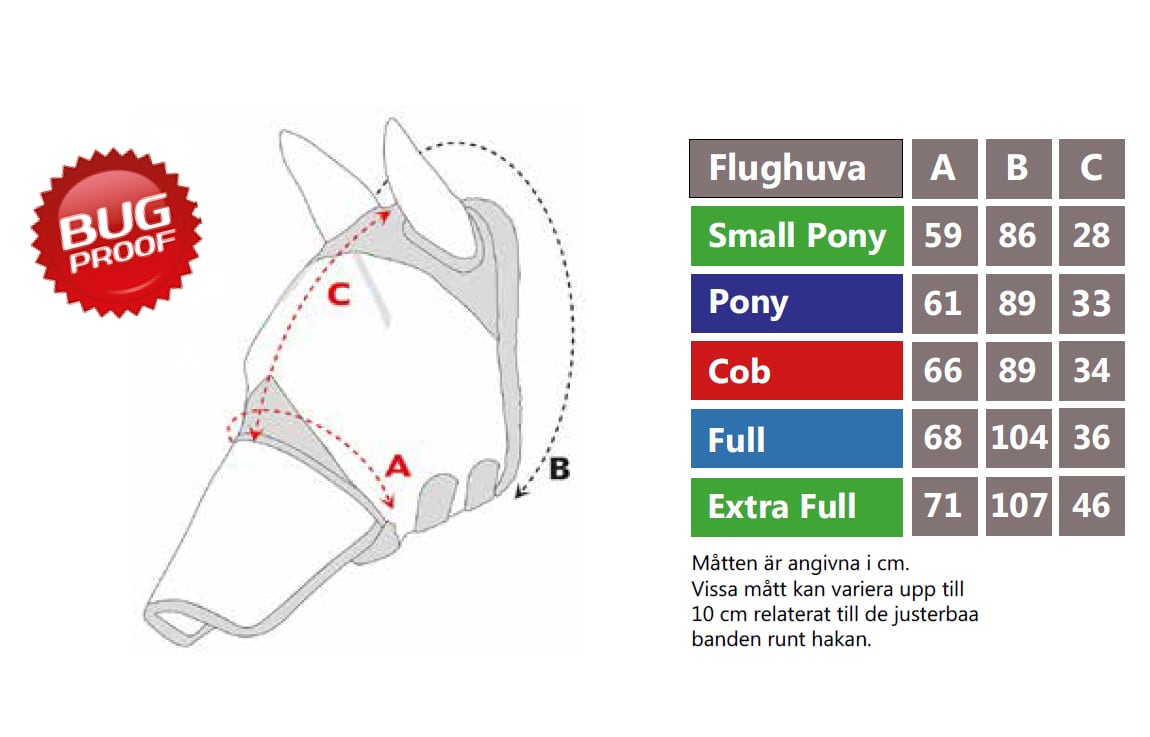 BUG PROOF

C

A

B

| Flughuva | A | B | C |
|---|---|---|---|
| Small Pony | 59 | 86 | 28 |
| Pony | 61 | 89 | 33 |
| Cob | 66 | 89 | 34 |
| Full | 68 | 104 | 36 |
| Extra Full | 71 | 107 | 46 |

Måtten är angivna i cm.
Vissa mått kan variera upp till 10 cm relaterat till de justerbaa banden runt hakan.